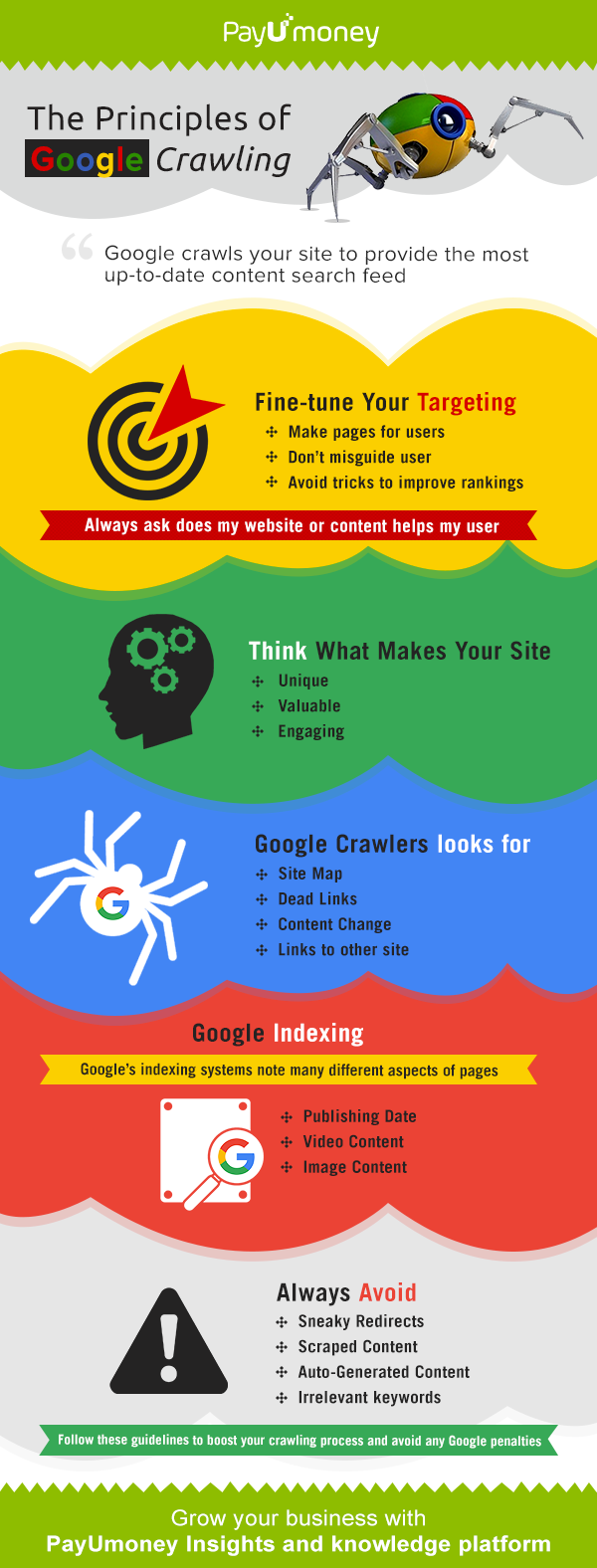 PayUmoney

The Principles of Google Crawling

Google crawls your site to provide the most up-to-date content search feed

Fine-tune Your Targeting
Make pages for users
Don't misguide user
Avoid tricks to improve rankings

Always ask does my website or content helps my user

Think What Makes Your Site
Unique
Valuable
Engaging

Google Crawlers looks for
Site Map
Dead Links
Content Change
Links to other site

Google Indexing

Google's indexing systems note many different aspects of pages

Publishing Date
Video Content
Image Content

Always Avoid
Sneaky Redirects
Scraped Content
Auto-Generated Content
Irrelevant keywords

Follow these guidelines to boost your crawling process and avoid any Google penalties

Grow your business with
PayUmoney Insights and knowledge platform