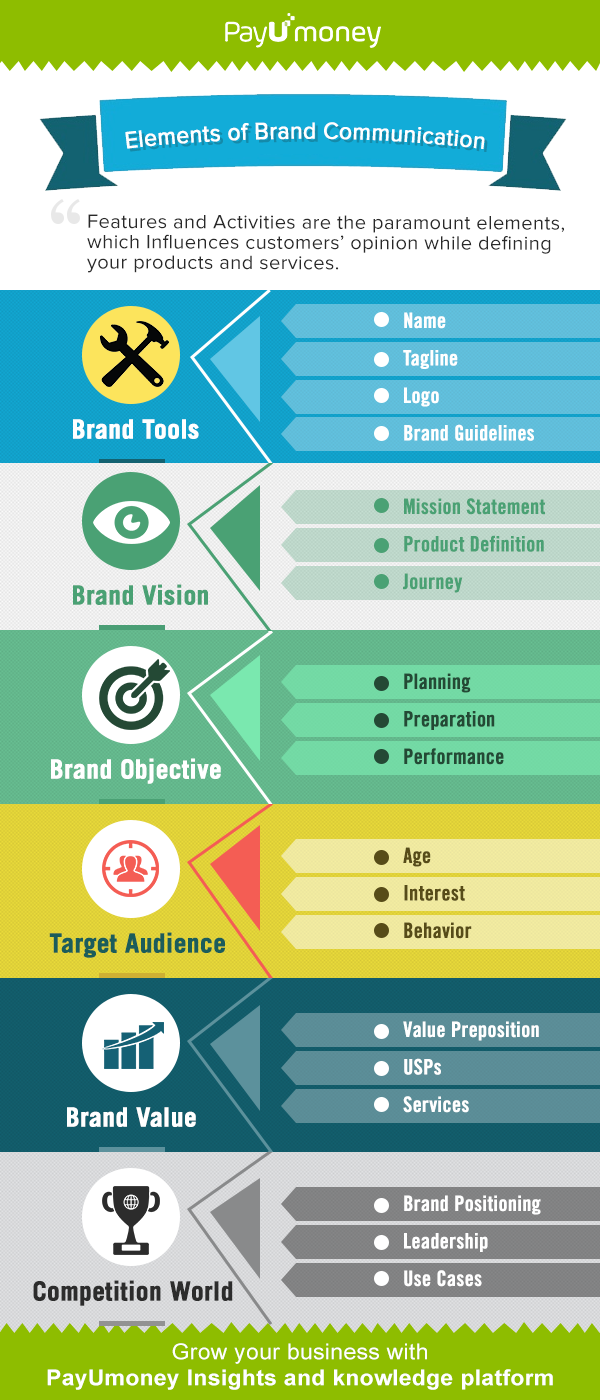 PayUmoney

Elements of Brand Communication

Features and Activities are the paramount elements, which Influences customers' opinion while defining your products and services.

Brand Tools
Name
Tagline
Logo
Brand Guidelines

Brand Vision
Mission Statement
Product Definition
Journey

Brand Objective
Planning
Preparation
Performance

Target Audience
Age
Interest
Behavior

Brand Value
Value Preposition
USPs
Services

Competition World
Brand Positioning
Leadership
Use Cases

Grow your business with
PayUmoney Insights and knowledge platform