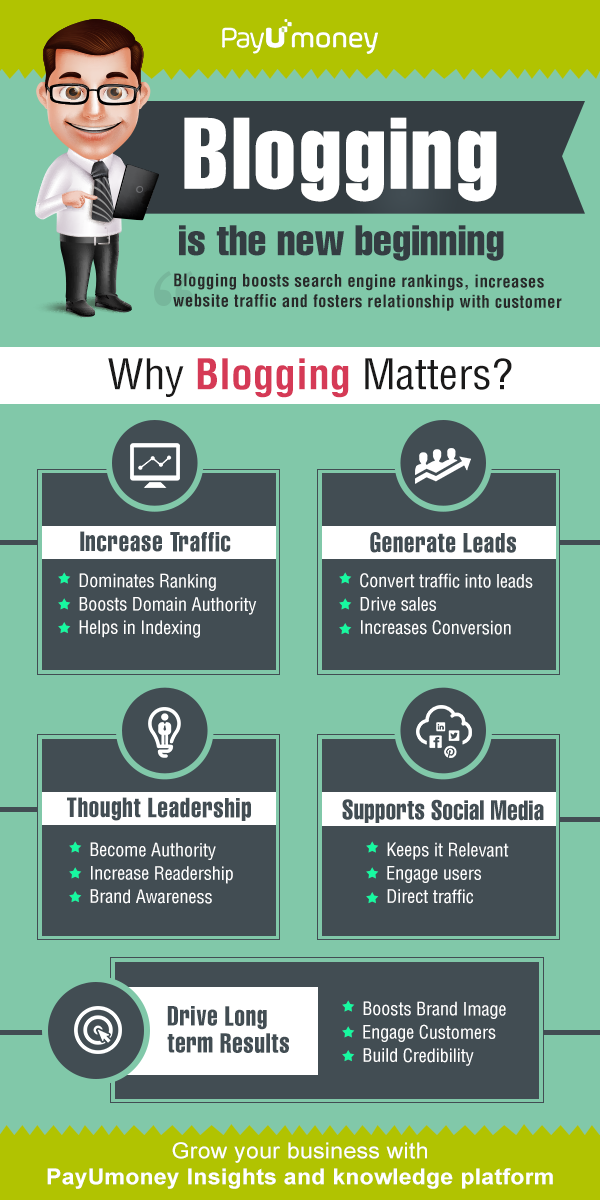 PayUmoney

Blogging

is the new beginning

Blogging boosts search engine rankings, increases website traffic and fosters relationship with customer

Why Blogging Matters?

Increase Traffic

Dominates Ranking
Boosts Domain Authority
Helps in Indexing

Generate Leads

Convert traffic into leads
Drive sales
Increases Conversion

Thought Leadership

Become Authority
Increase Readership
Brand Awareness

Supports Social Media

Keeps it Relevant
Engage users
Direct traffic

Drive Long term Results

Boosts Brand Image
Engage Customers
Build Credibility

Grow your business with
PayUmoney Insights and knowledge platform