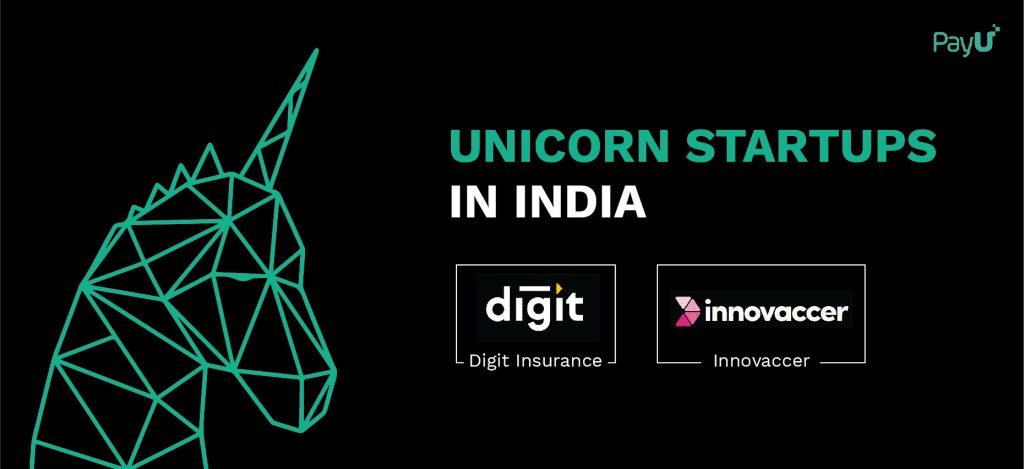 PayU

UNICORN STARTUPS
IN INDIA

digit
Digit Insurance

innovaccer
Innovaccer