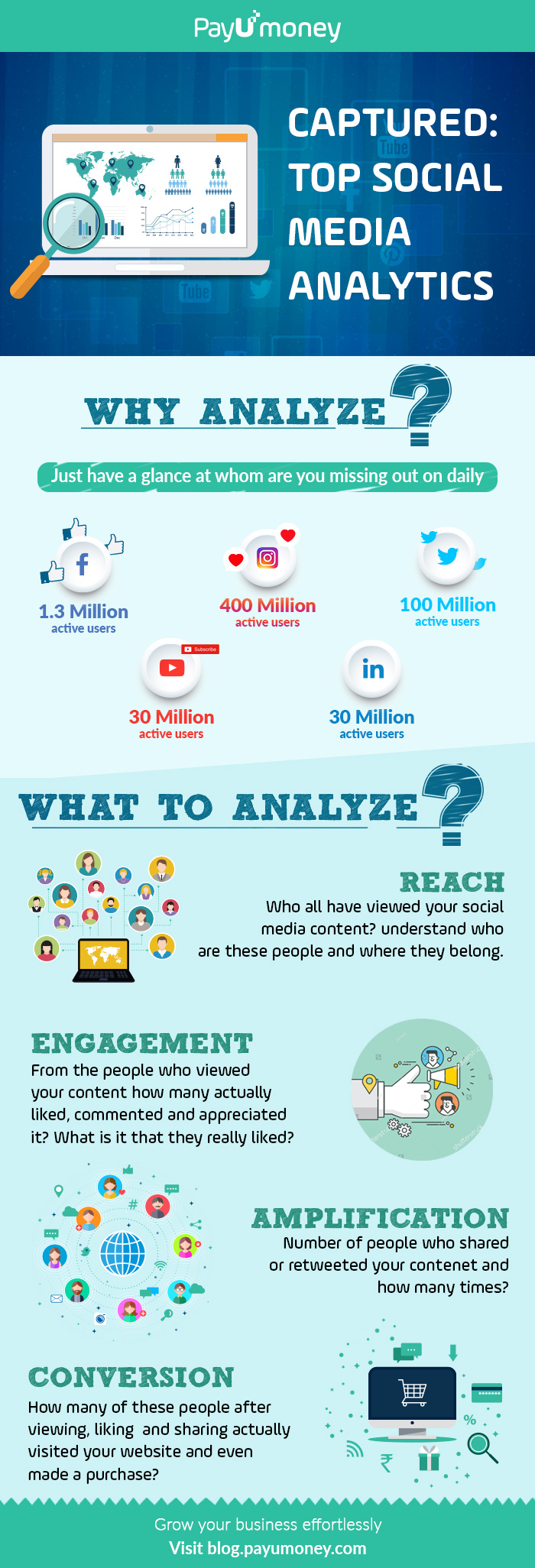 PayU money

CAPTURED: TOP SOCIAL MEDIA ANALYTICS

WHY ANALYZE ?

Just have a glance at whom are you missing out on daily

1.3 Million
active users

400 Million
active users

100 Million
active users

Subscribe

30 Million
active users

30 Million
active users

WHAT TO ANALYZE ?

REACH
Who all have viewed your social media content? understand who are these people and where they belong.

ENGAGEMENT
From the people who viewed your content how many actually liked, commented and appreciated it? What is it that they really liked?

AMPLIFICATION
Number of people who shared or retweeted your contenet and how many times?

CONVERSION
How many of these people after viewing, liking and sharing actually visited your website and even made a purchase?

Grow your business effortlessly
Visit blog.payumoney.com