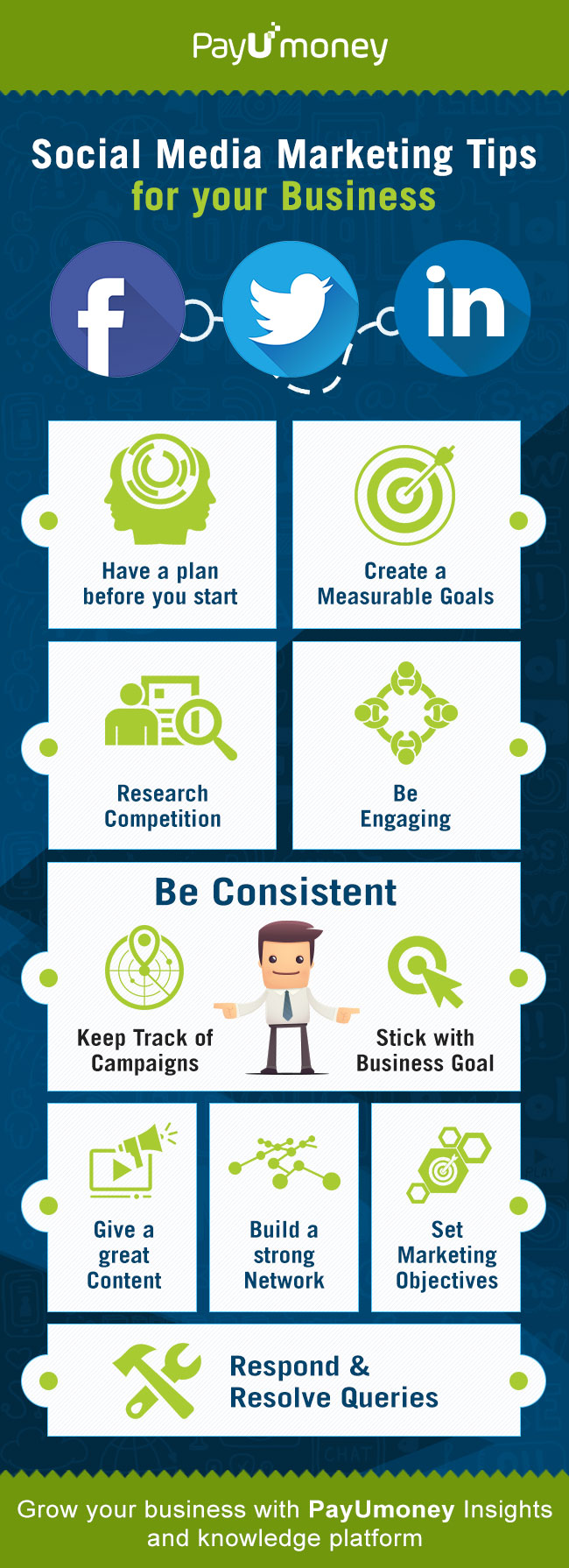 PayUmoney

Social Media Marketing Tips for your Business

f

in

Have a plan before you start

Create a Measurable Goals

Research Competition

Be Engaging

Be Consistent

Keep Track of Campaigns

Stick with Business Goal

Give a great Content

Build a strong Network

Set Marketing Objectives

Respond & Resolve Queries

Grow your business with PayUmoney Insights and knowledge platform