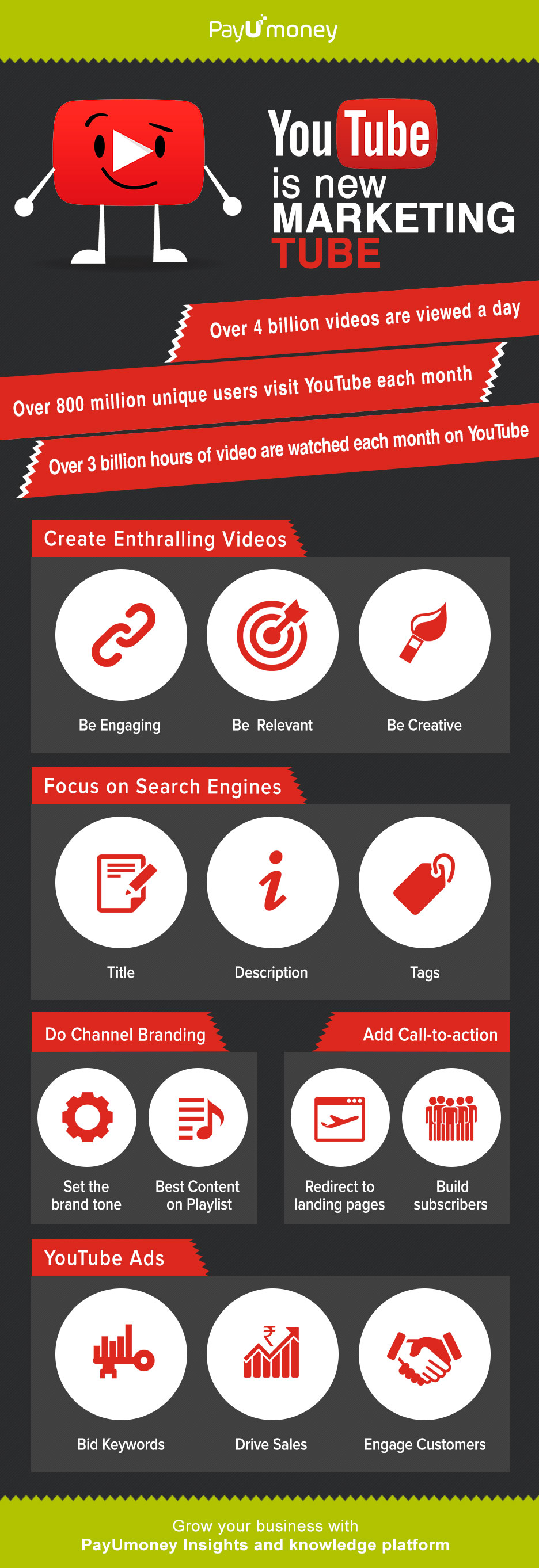 PayUmoney

YouTube is new MARKETING TUBE

Over 4 billion videos are viewed a day

Over 800 million unique users visit YouTube each month

Over 3 billion hours of video are watched each month on YouTube

Create Enthralling Videos

Be Engaging

Be Relevant

Be Creative

Focus on Search Engines

Title

Description

Tags

Do Channel Branding

Set the brand tone

Best Content on Playlist

Add Call-to-action

Redirect to landing pages

Build subscribers

YouTube Ads

Bid Keywords

Drive Sales

Engage Customers

Grow your business with
PayUmoney Insights and knowledge platform