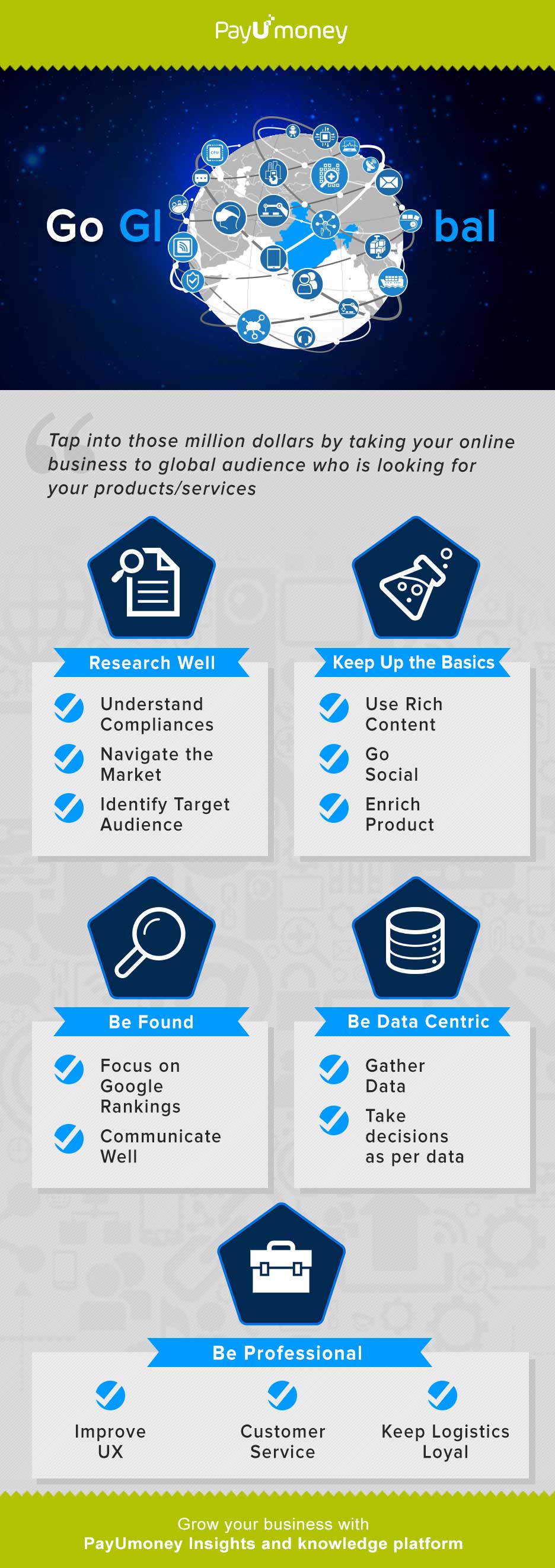 PayUmoney

Go Gl bal

CPU

Tap into those million dollars by taking your online business to global audience who is looking for your products/services

Research Well

Understand Compliances

Navigate the Market

Identify Target Audience

Keep Up the Basics

Use Rich Content

Go Social

Enrich Product

Be Found

Focus on Google Rankings

Communicate Well

Be Data Centric

Gather Data

Take decisions as per data

Be Professional

Improve UX

Customer Service

Keep Logistics Loyal

Grow your business with
PayUmoney Insights and knowledge platform