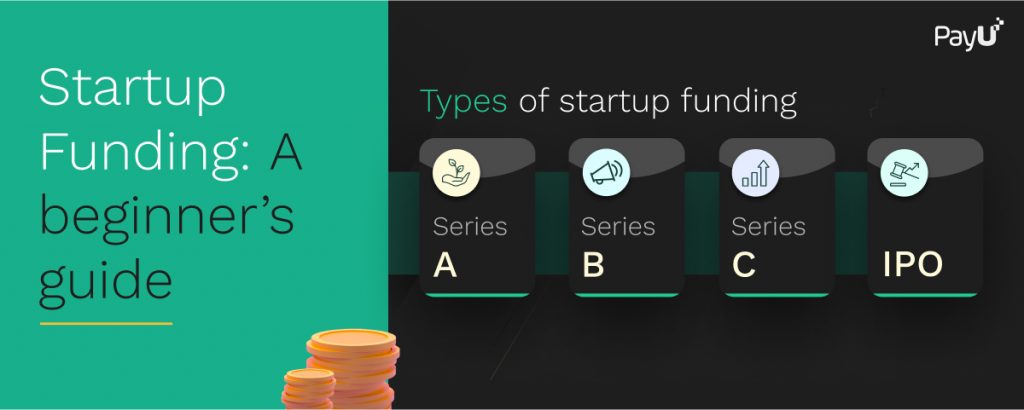 Startup Funding: A beginner's guide

PayU

Types of startup funding

Series A

Series B

Series C

IPO