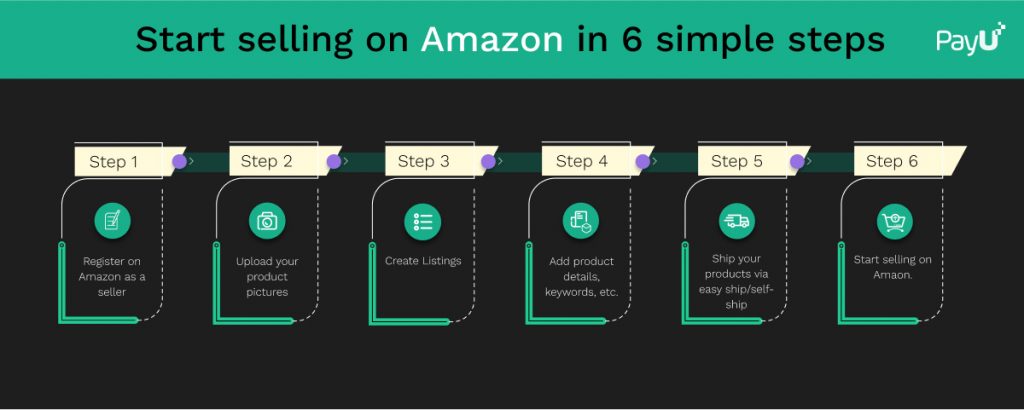 Start selling on Amazon in 6 simple steps

PayU

Step 1

Register on Amazon as a seller

Step 2

Upload your product pictures

Step 3

Create Listings

Step 4

Add product details, keywords, etc.

Step 5

Ship your products via easy ship/self-ship

Step 6

Start selling on Amaon.