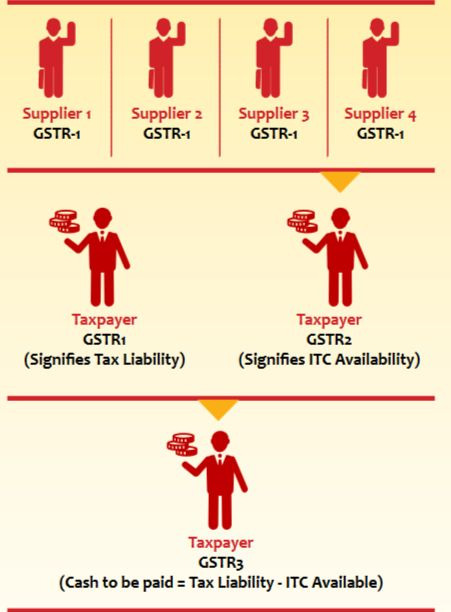 Supplier 1
GSTR-1

Supplier 2
GSTR-1

Supplier 3
GSTR-1

Supplier 4
GSTR-1

Taxpayer
GSTR1
(Signifies Tax Liability)

Taxpayer
GSTR2
(Signifies ITC Availability)

Taxpayer
GSTR3
(Cash to be paid = Tax Liability - ITC Available)